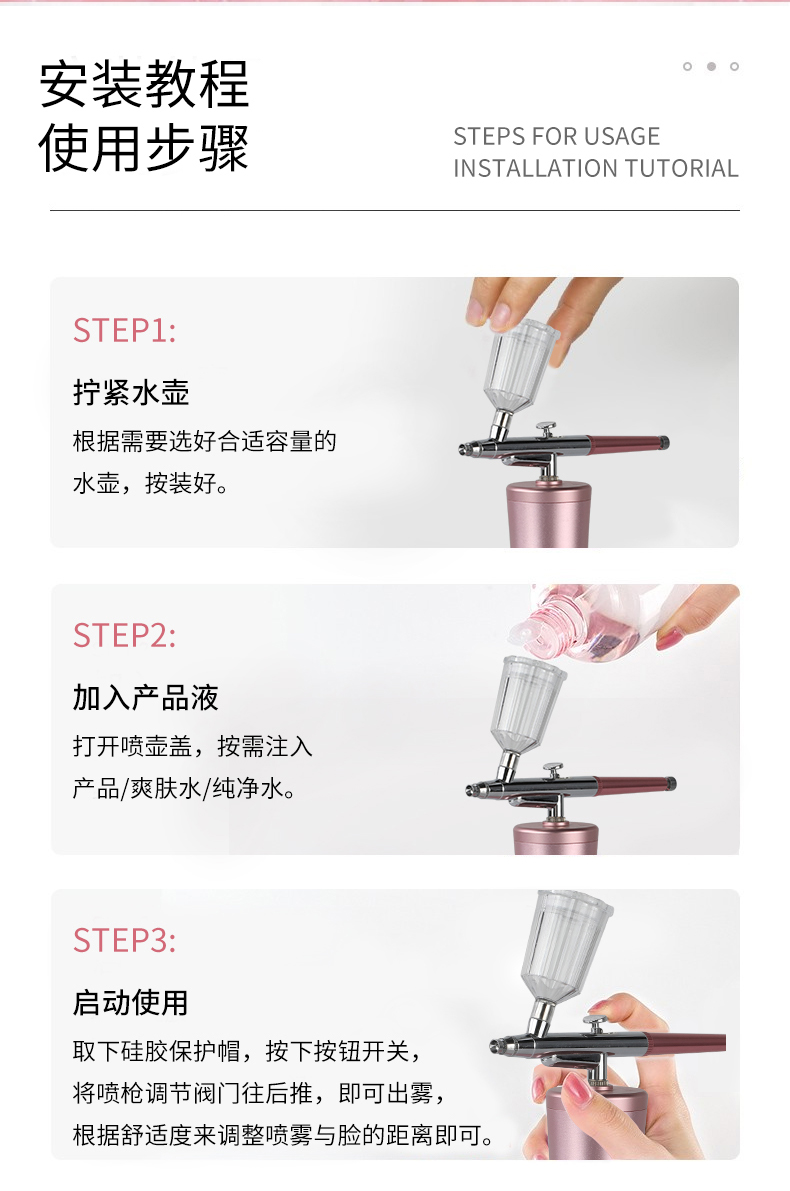 安装教程
使用步骤

STEPS FOR USAGE
INSTALLATION TUTORIAL

STEP1:

拧紧水壶

根据需要选好合适容量的水壶，按装好。

STEP2:

加入产品液

打开喷壶盖，按需注入产品/爽肤水/纯净水。

STEP3:

启动使用

取下硅胶保护帽，按下按钮开关，将喷枪调节阀门往后推，即可出雾，根据舒适度来调整喷雾与脸的距离即可。